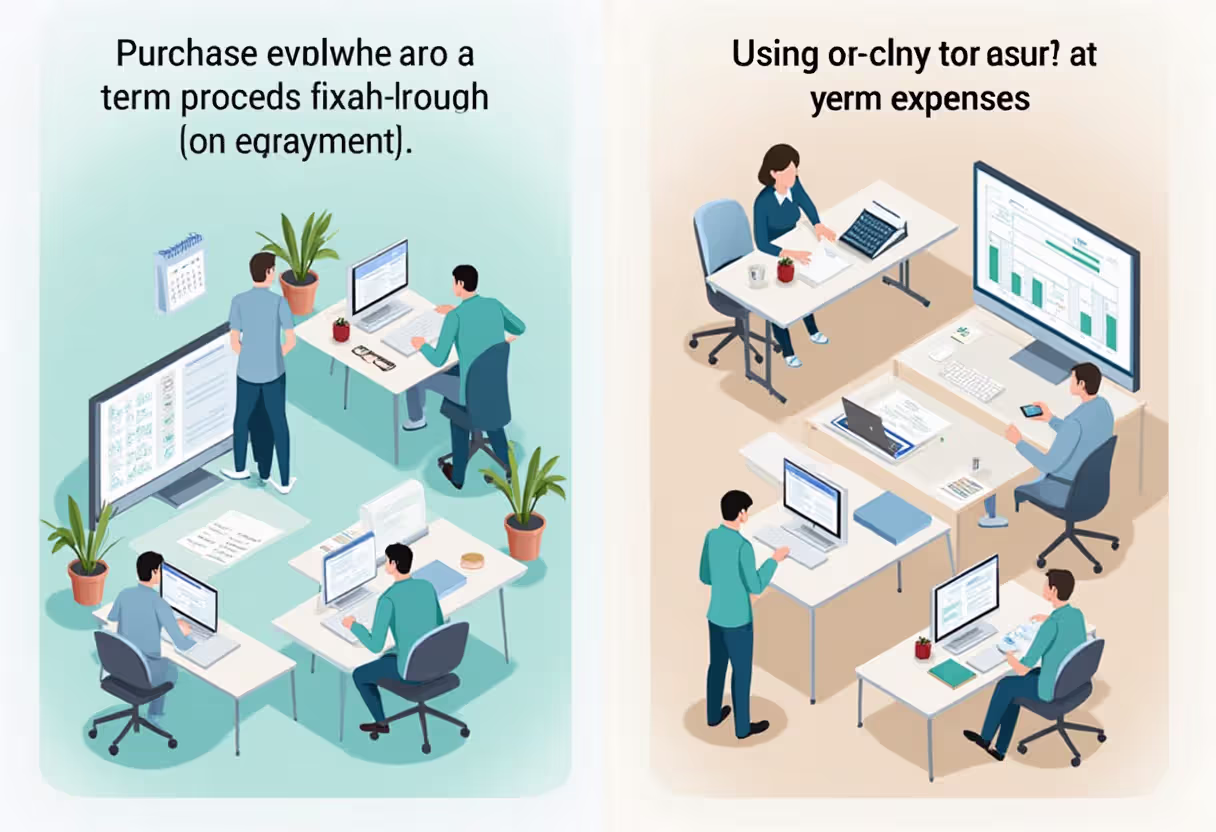 Purchase evplwhe aro a term proceds fixah-lrough (on eqrayment).

Using or-clny tor asur? at yerm expenses